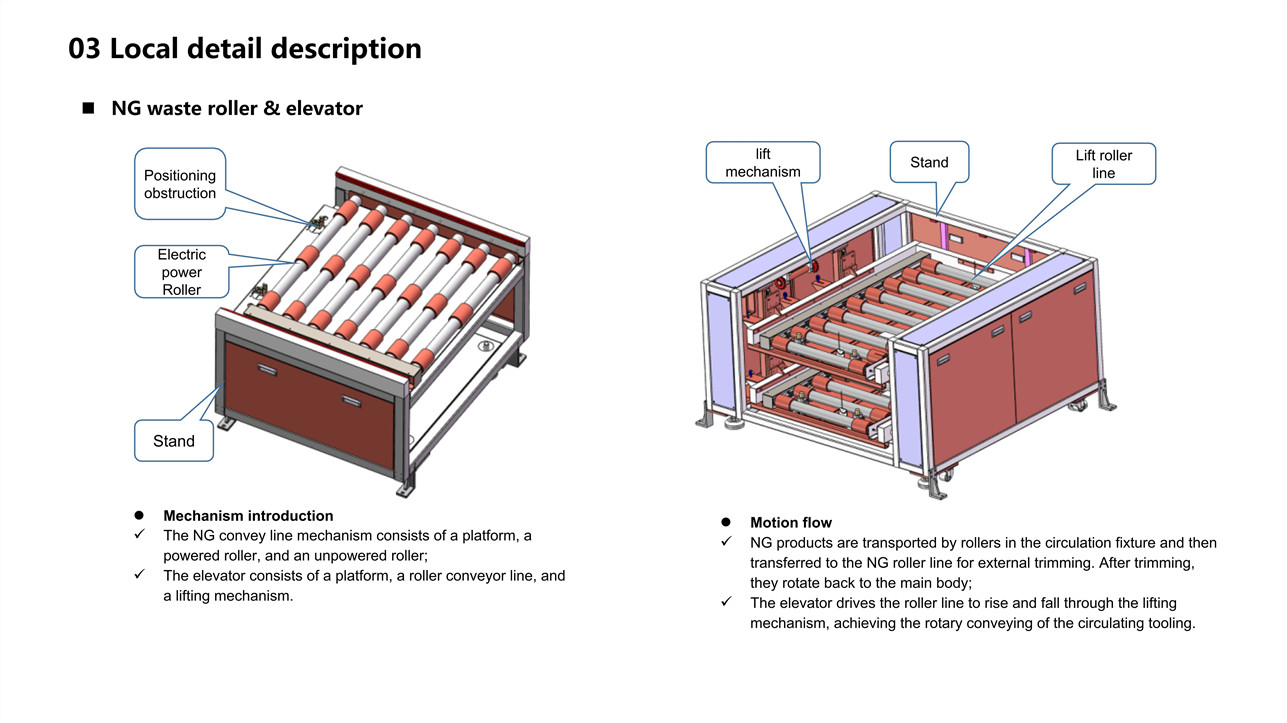 03 Local detail description

■ NG waste roller & elevator

Positioning obstruction

Electric power Roller

Stand

lift mechanism

Stand

Lift roller line

● Mechanism introduction
✓ The NG convey line mechanism consists of a platform, a powered roller, and an unpowered roller;
✓ The elevator consists of a platform, a roller conveyor line, and a lifting mechanism.

● Motion flow
✓ NG products are transported by rollers in the circulation fixture and then transferred to the NG roller line for external trimming. After trimming, they rotate back to the main body;
✓ The elevator drives the roller line to rise and fall through the lifting mechanism, achieving the rotary conveying of the circulating tooling.